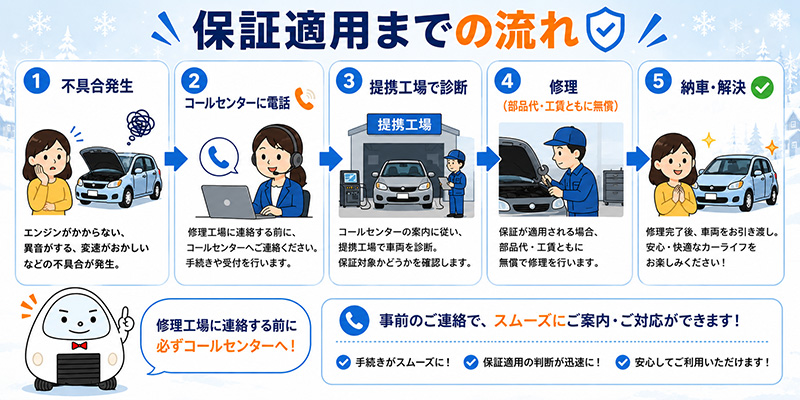 保証適用までの流れ

1 不具合発生

エンジンがかからない、異音がする、変速がおかしいなどの不具合が発生。

2 コールセンターに電話

修理工場に連絡する前に、コールセンターへご連絡ください。手続きや受付を行います。

3 提携工場で診断

提携工場

コールセンターの案内に従い、提携工場で車両を診断。保証対象かどうかを確認します。

4 修理
（部品代・工賃ともに無償）

保証が適用される場合、部品代・工賃ともに無償で修理を行います。

5 納車・解決

修理完了後、車両をお引き渡し。安心・快適なカーライフをお楽しみください！

修理工場に連絡する前に必ずコールセンターへ！

事前のご連絡で、スムーズにご案内・ご対応ができます！

手続きがスムーズに！
保証適用の判断が迅速に！
安心してご利用いただけます！